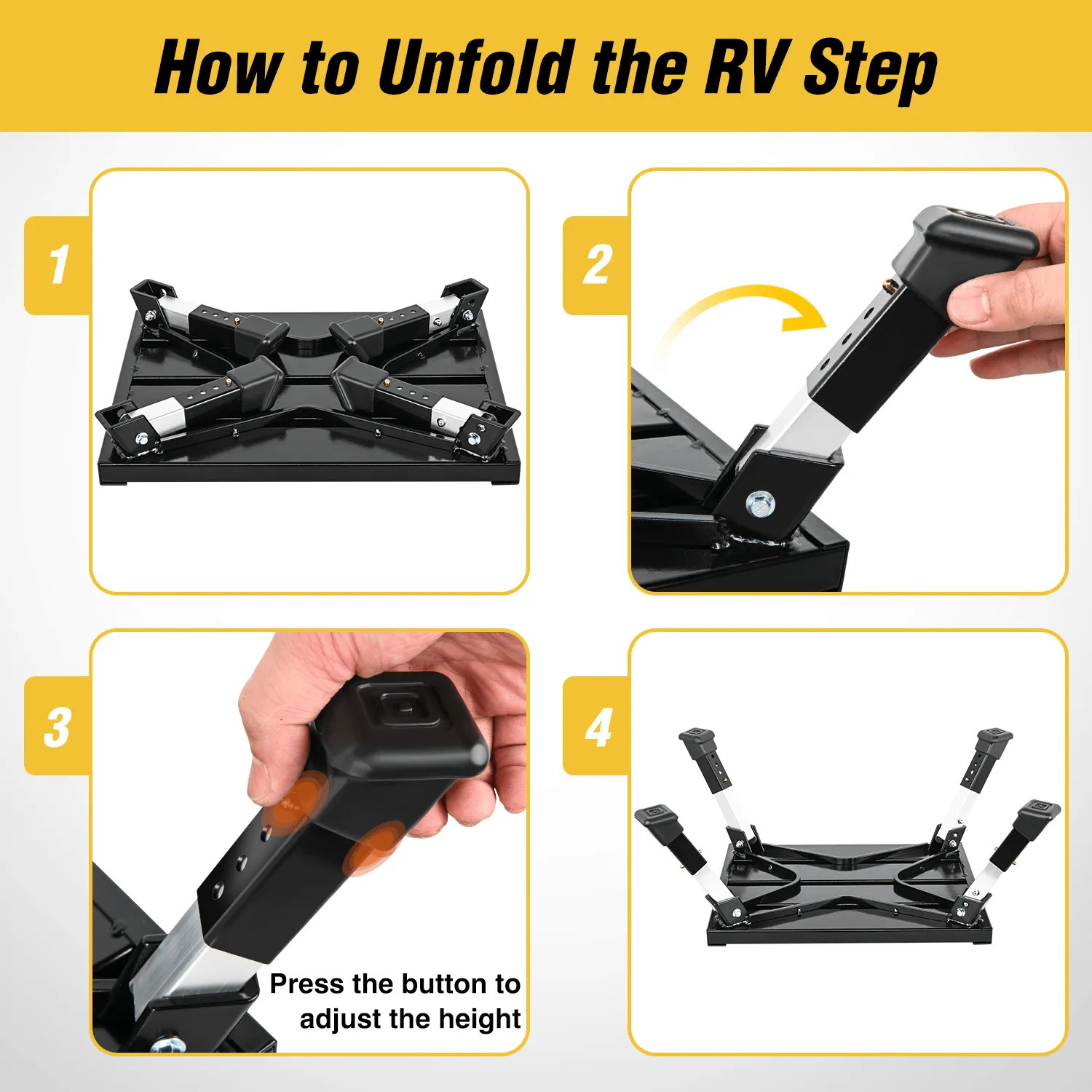 How to Unfold the RV Step

1

2

3

Press the button to adjust the height

4